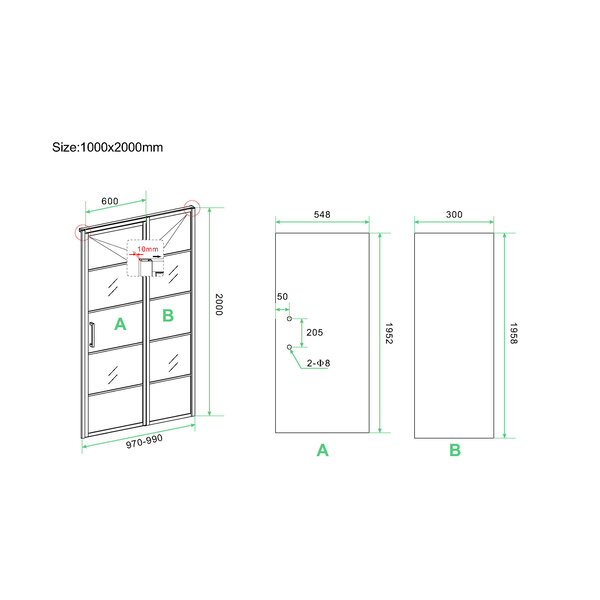 Size:1000x2000mm

600

10mm

A

B

2000

970-990

548

50

205

2-Φ8

1952

A

300

1958

B