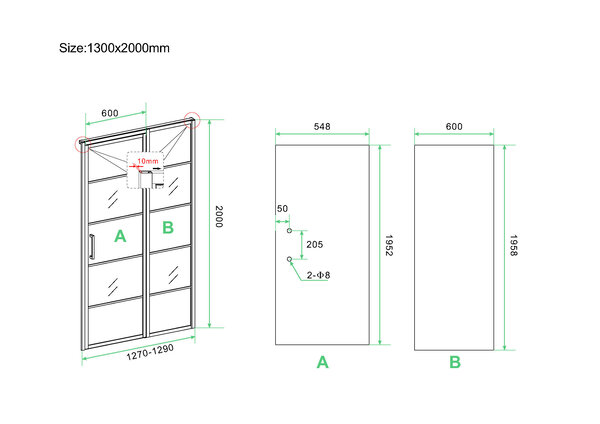 Size:1300x2000mm

600

10mm

A

B

2000

1270-1290

548

50

205

2-Φ8

1952

A

600

1958

B