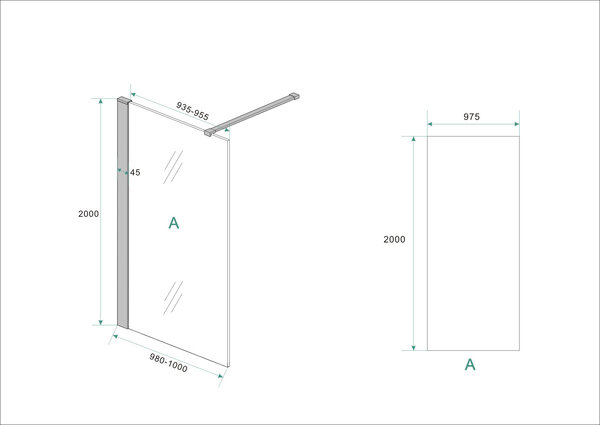 935-955

45

2000

A

980-1000

975

2000

A