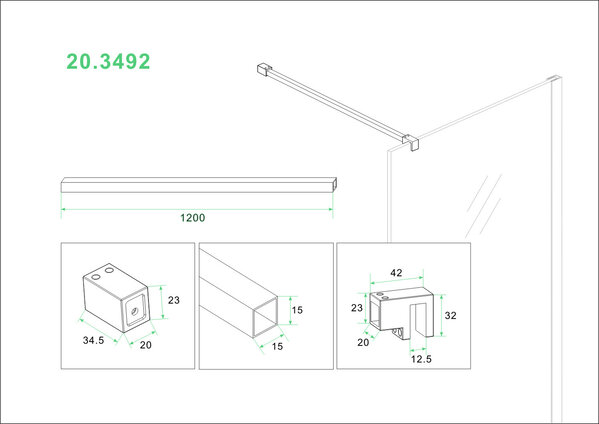 20.3492

1200

23

34.5

20

15

15

42

23

32

20

12.5