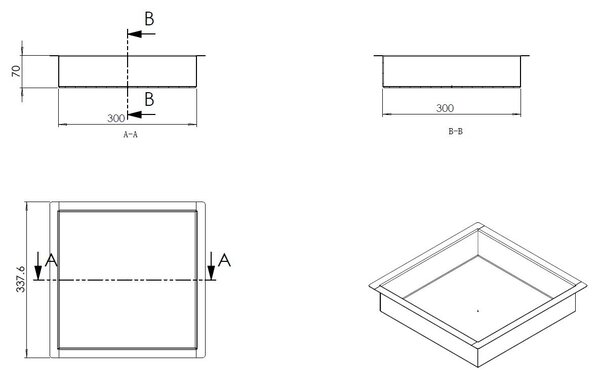 B

70

B

300

A-A

300

B-B

337.6

A

A