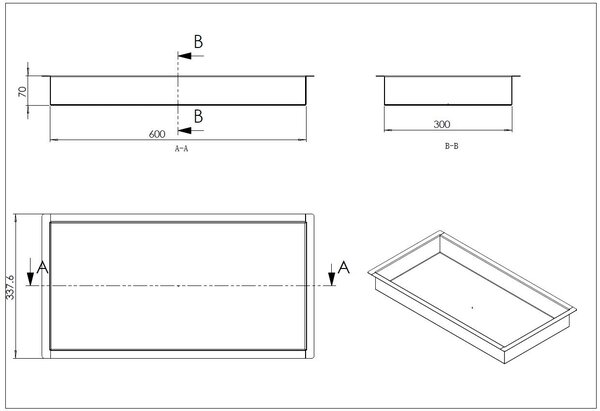 B

70

B

600

A-A

300

B-B

337.6

A

A