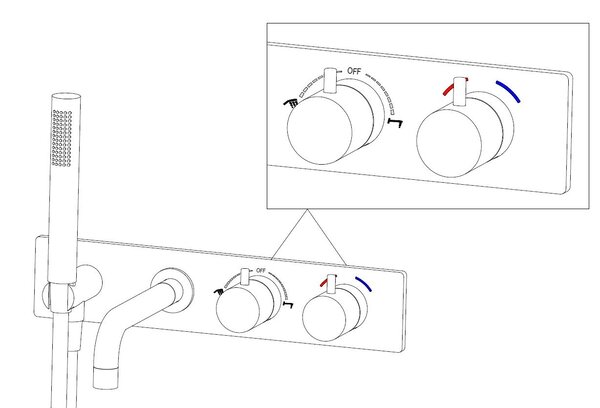 OFF

OFF