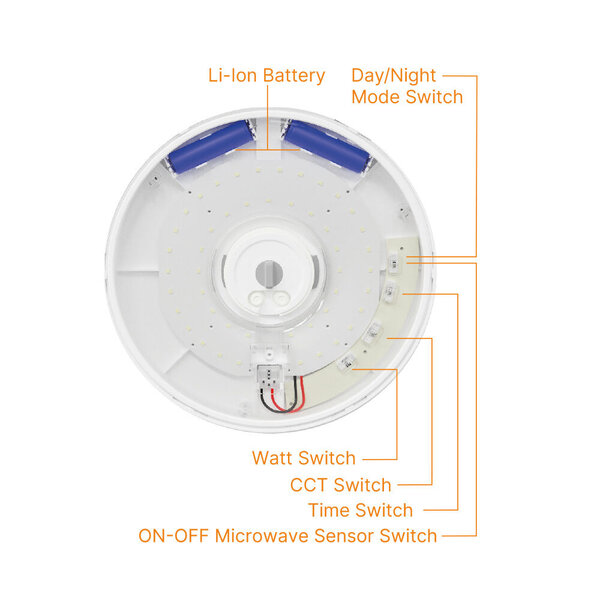 Li-Ion Battery

Day/Night Mode Switch

Watt Switch

CCT Switch

Time Switch

ON-OFF Microwave Sensor Switch