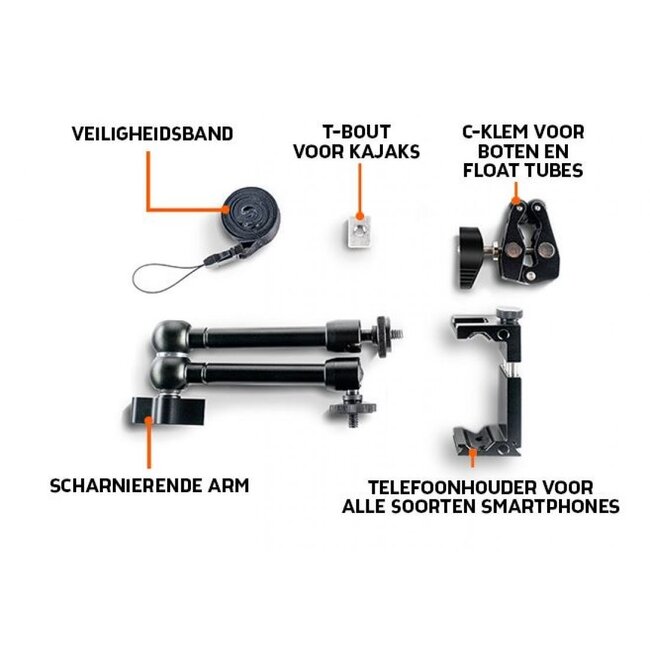 VEILIGHEIDSBAND

T-BOUT
VOOR KAJAKS

C-KLEM VOOR
BOTEN EN
FLOAT TUBES

SCHARNIERENDE ARM

TELEFOONHOUDER VOOR
ALLE SOORTEN SMARTPHONES