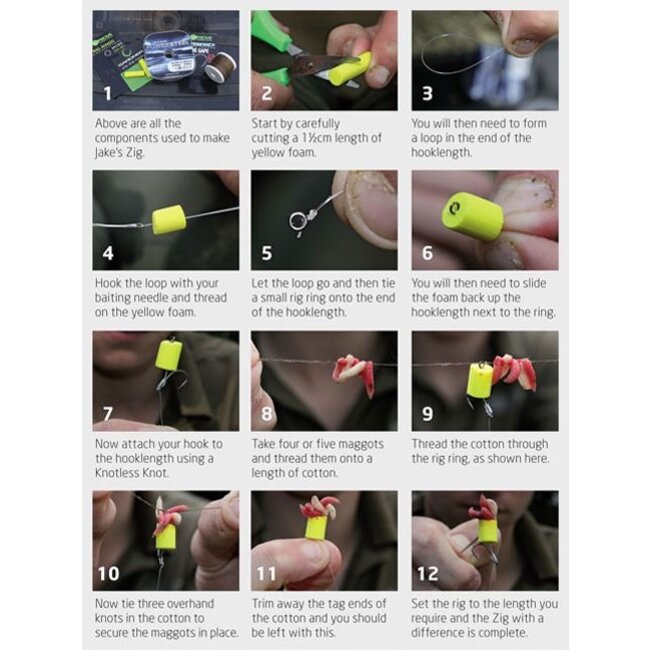 1
Above are all the components used to make Jake's Zig.

2
Start by carefully cutting a 1½cm length of yellow foam.

3
You will then need to form a loop in the end of the hooklength.

4
Hook the loop with your baiting needle and thread on the yellow foam.

5
Let the loop go and then tie a small rig ring onto the end of the hooklength.

6
You will then need to slide the foam back up the hooklength next to the ring.

7
Now attach your hook to the hooklength using a Knotless Knot.

8
Take four or five maggots and thread them onto a length of cotton.

9
Thread the cotton through the rig ring, as shown here.

10
Now tie three overhand knots in the cotton to secure the maggots in place.

11
Trim away the tag ends of the cotton and you should be left with this.

12
Set the rig to the length you require and the Zig with a difference is complete.