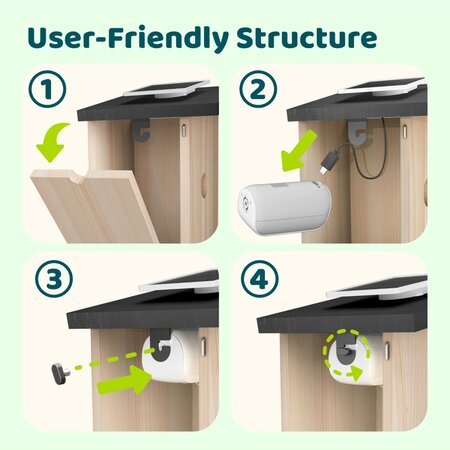 User-Friendly Structure

1

2

3

4