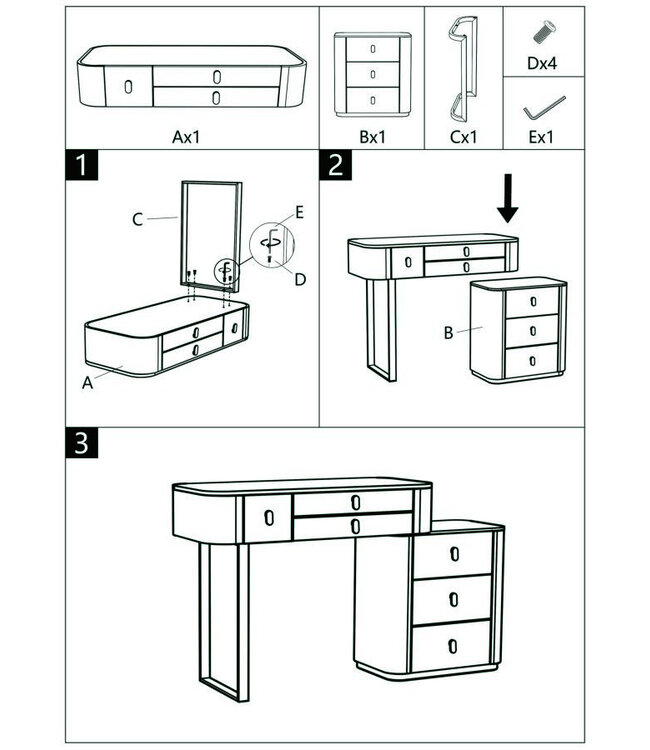 Ax1

Bx1

Cx1

Dx4

Ex1

1

C

E

D

A

2

B

3