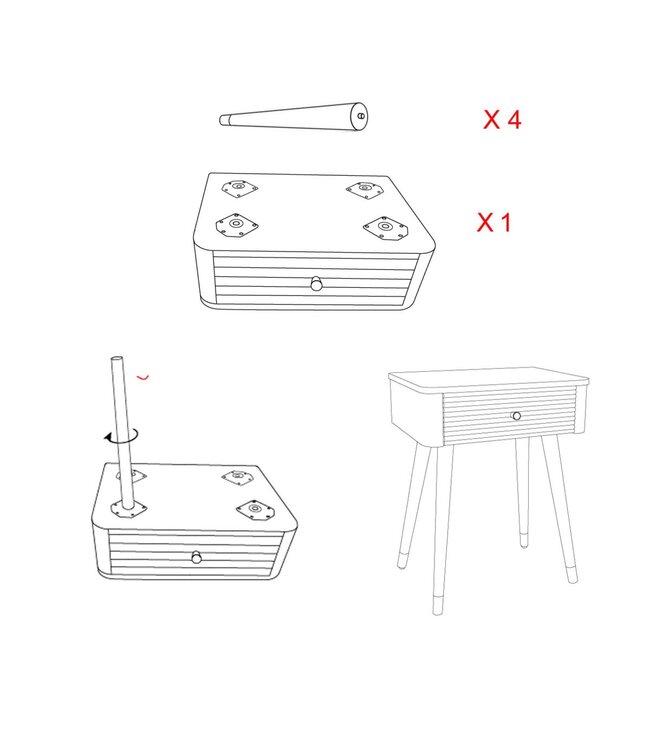 X 4

X 1