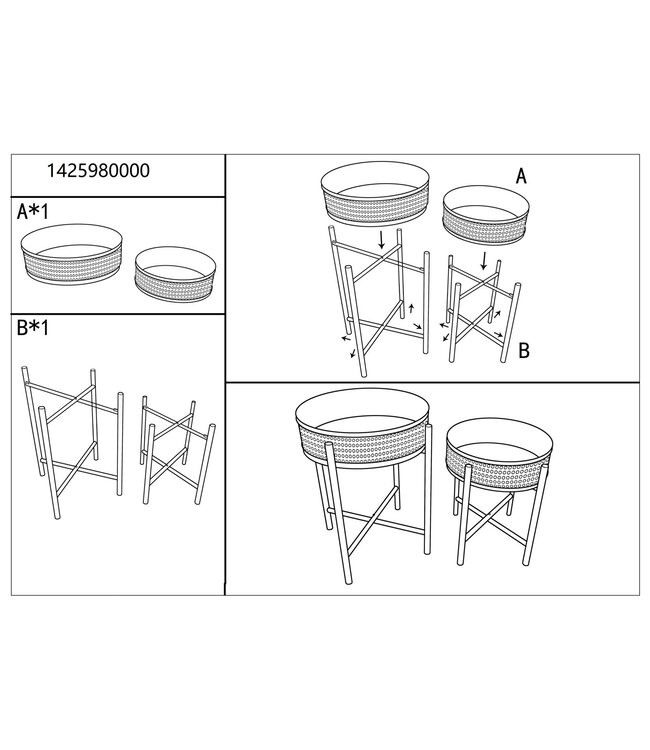 1425980000

A*1

B*1

A

B