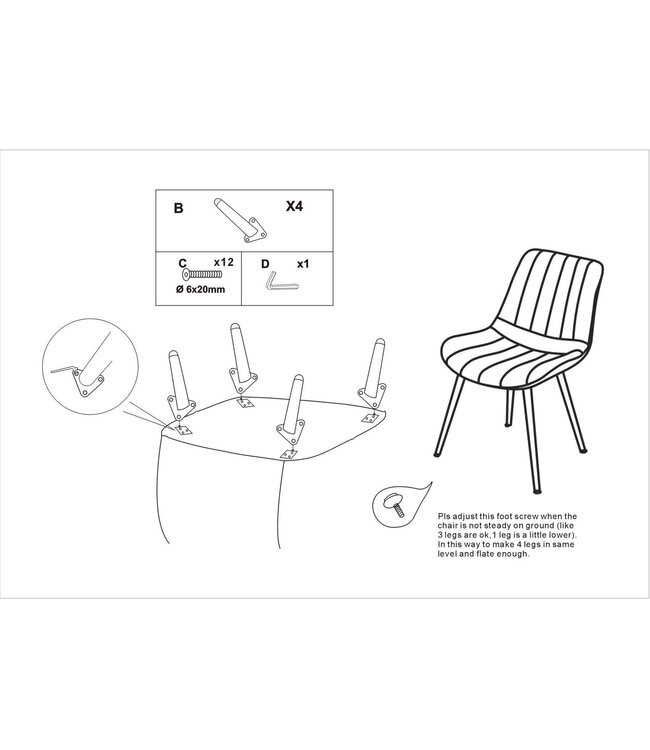 B X4

C x12
Ø 6x20mm

D x1

Pls adjust this foot screw when the chair is not steady on ground (like 3 legs are ok,1 leg is a little lower). In this way to make 4 legs in same level and flate enough.