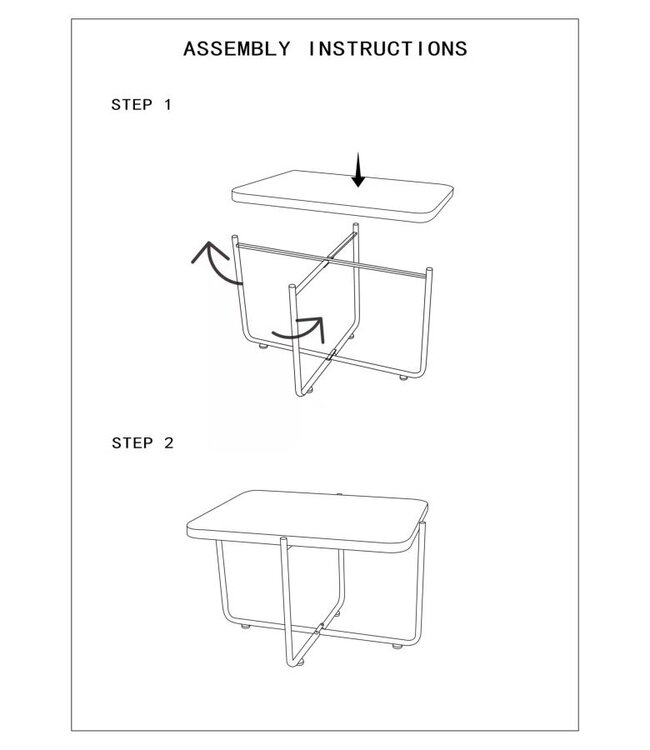 ASSEMBLY INSTRUCTIONS

STEP 1

STEP 2