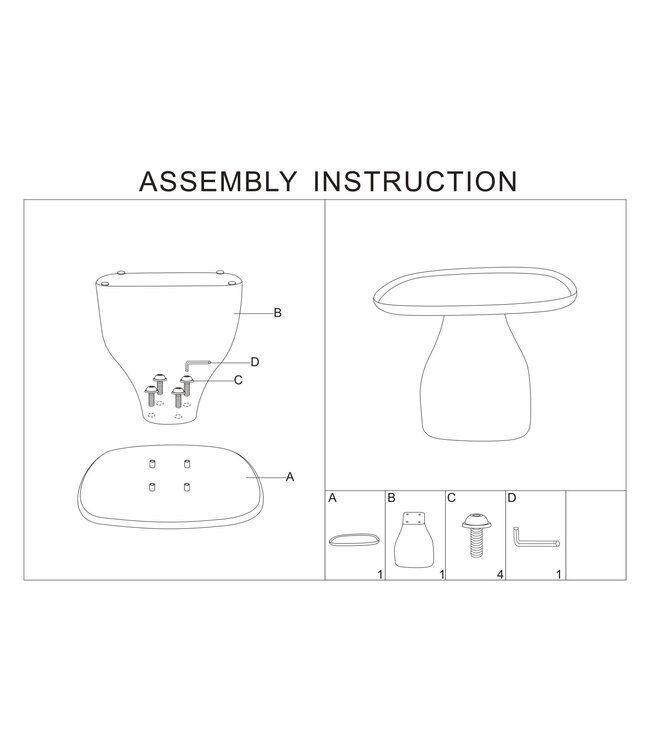 ASSEMBLY INSTRUCTION

B

D

C

A

| A | B | C | D | |
|---|---|---|---|---|
| 1 | 1 | 4 | 1 | |