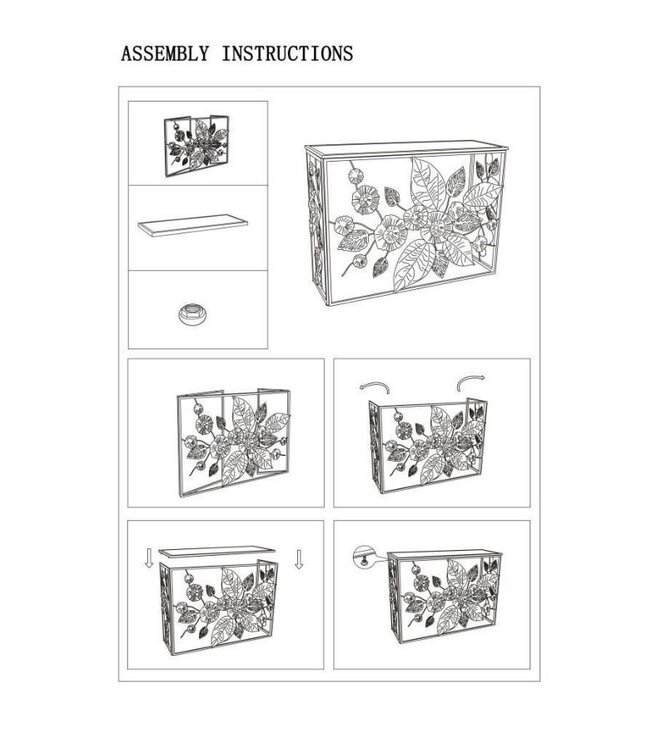 ASSEMBLY INSTRUCTIONS