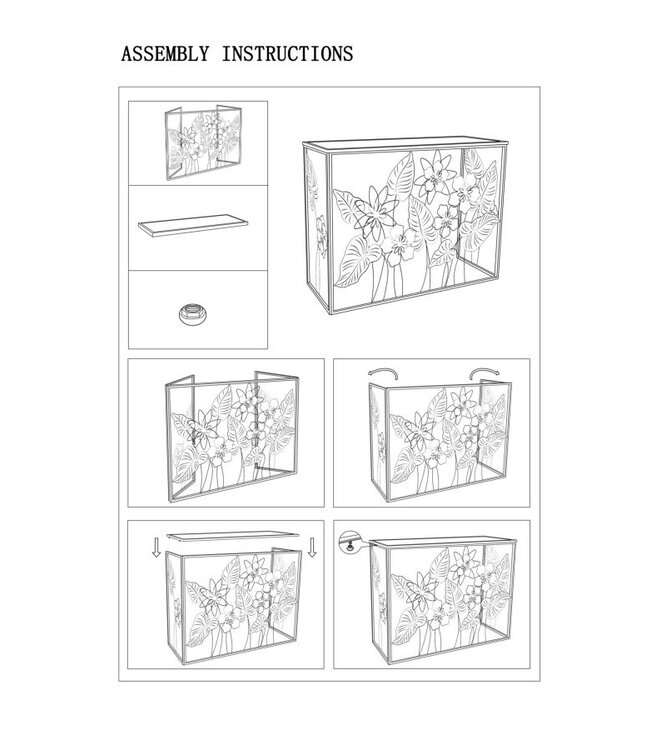 ASSEMBLY INSTRUCTIONS