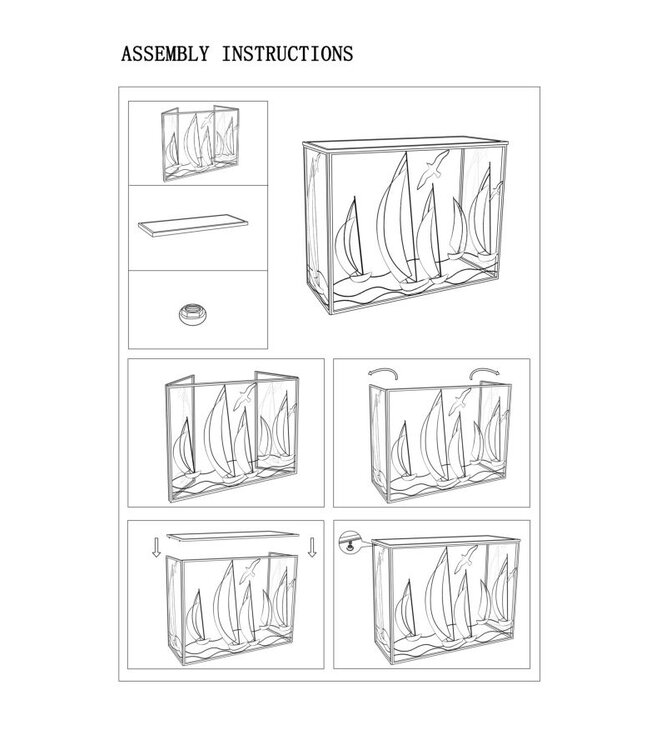 ASSEMBLY INSTRUCTIONS