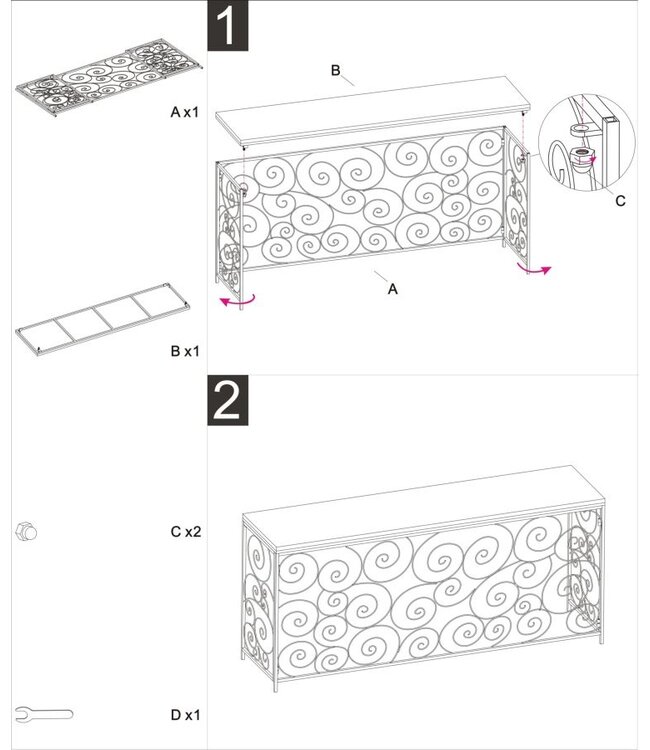 A x1

B x1

C x2

D x1

1

B

C

A

2