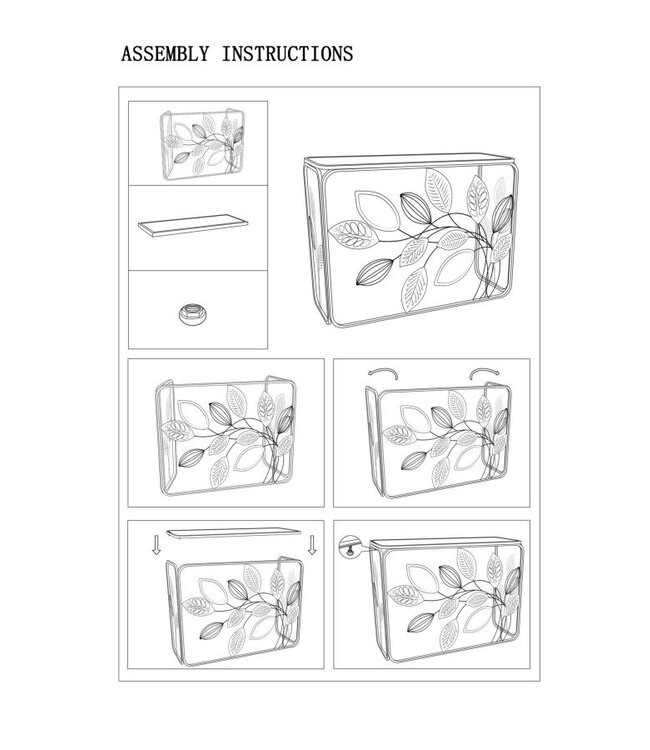 ASSEMBLY INSTRUCTIONS