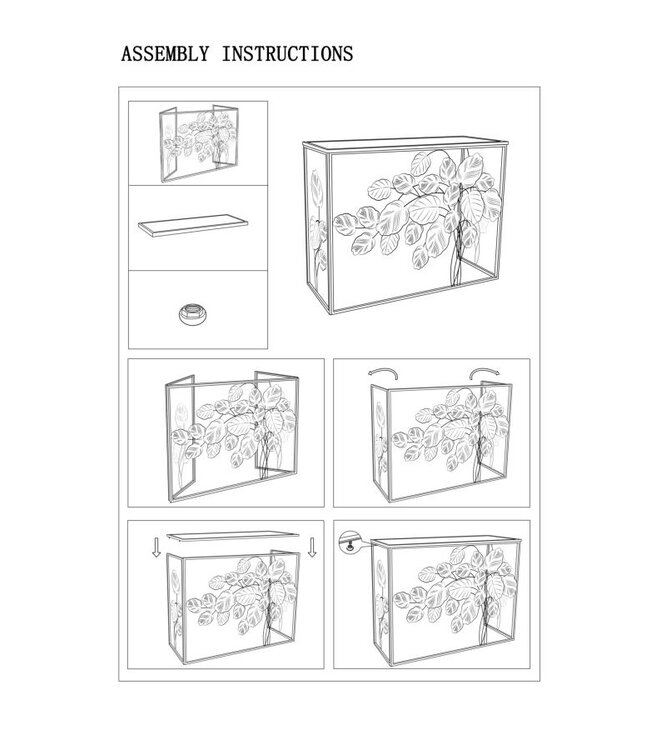 ASSEMBLY INSTRUCTIONS