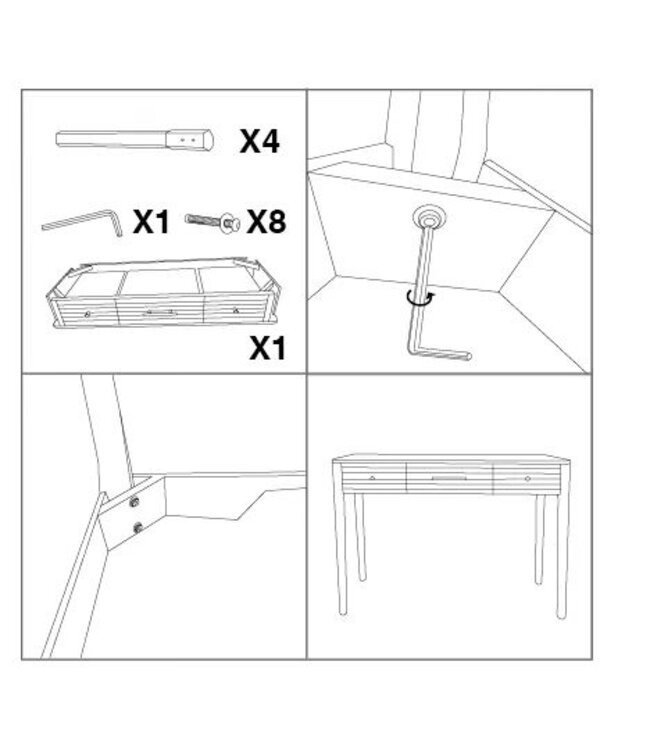 X4

X1 X8

X1