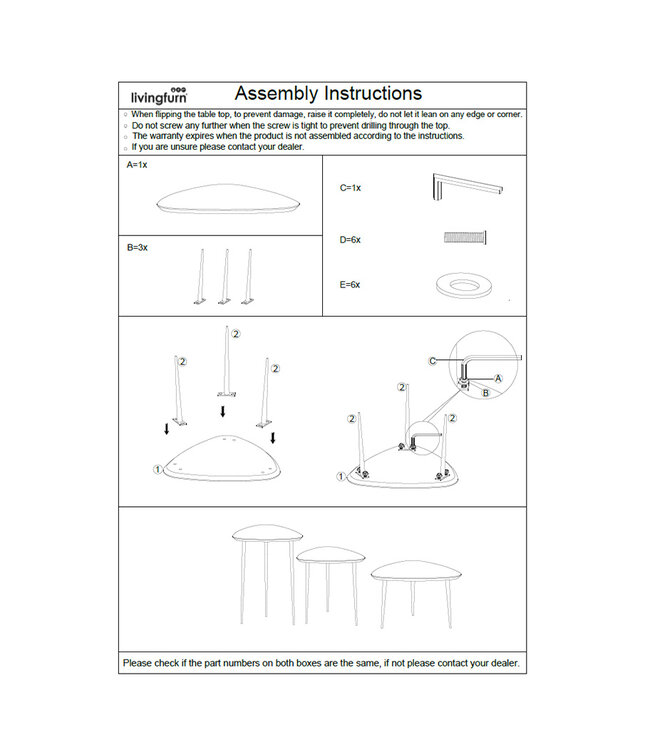 livingfurn

Assembly Instructions

When flipping the table top, to prevent damage, raise it completely, do not let it lean on any edge or corner.
Do not screw any further when the screw is tight to prevent drilling through the top.
The warranty expires when the product is not assembled according to the instructions.
If you are unsure please contact your dealer.

A=1x

B=3x

C=1x

D=6x

E=6x

2
2
2
1

C
A
B
2
2
2
1

Please check if the part numbers on both boxes are the same, if not please contact your dealer.