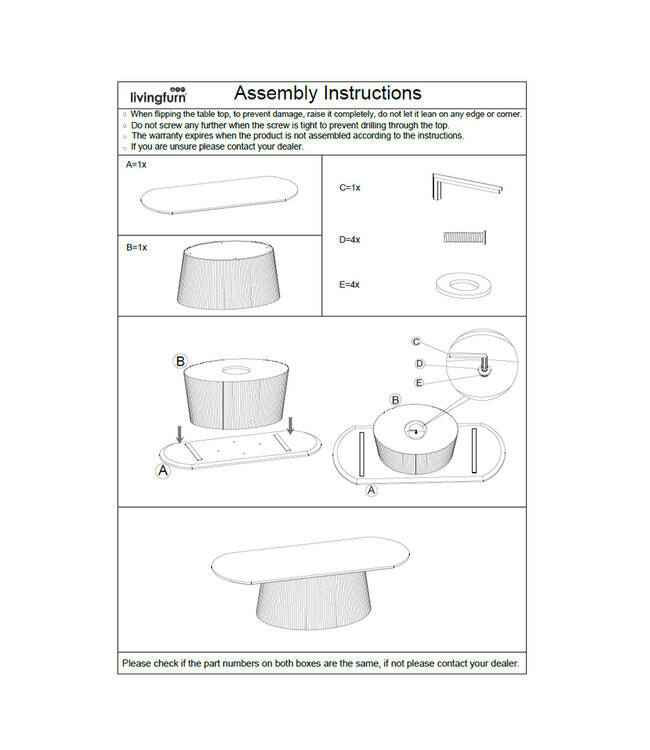 livingfurn

Assembly Instructions

○ When flipping the table top, to prevent damage, raise it completely, do not let it lean on any edge or corner.
○ Do not screw any further when the screw is tight to prevent drilling through the top.
○ The warranty expires when the product is not assembled according to the instructions.
○ If you are unsure please contact your dealer.

A=1x

B=1x

C=1x

D=4x

E=4x

B

A

C

D

E

B

A

Please check if the part numbers on both boxes are the same, if not please contact your dealer.