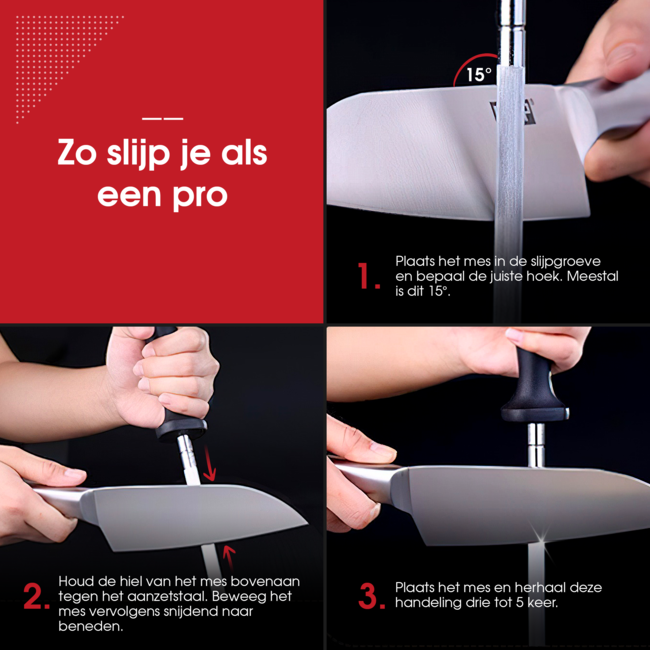 Zo slijp je als een pro

15°

1. Plaats het mes in de slijpgroeve en bepaal de juiste hoek. Meestal is dit 15°.

2. Houd de hiel van het mes bovenaan tegen het aanzetstaal. Beweeg het mes vervolgens snijdend naar beneden.

3. Plaats het mes en herhaal deze handeling drie tot 5 keer.