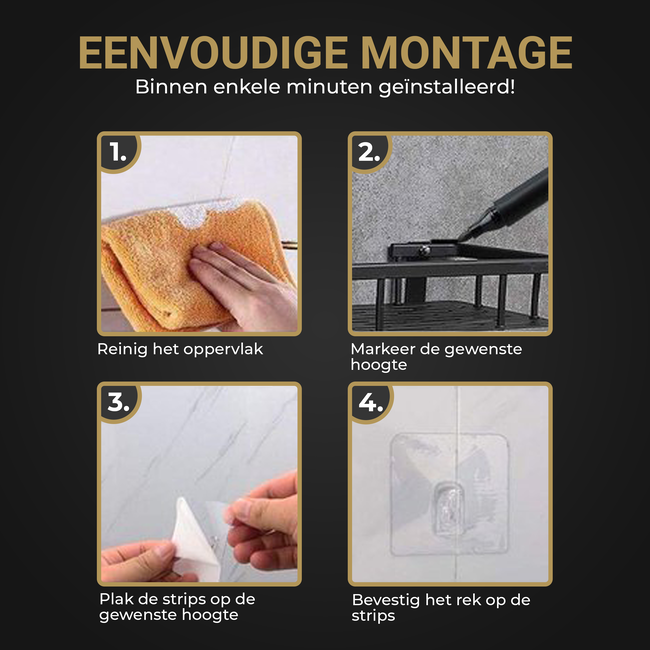 EENVOUDIGE MONTAGE
Binnen enkele minuten geïnstalleerd!

1.
Reinig het oppervlak

2.
Markeer de gewenste hoogte

3.
Plak de strips op de gewenste hoogte

4.
Bevestig het rek op de strips