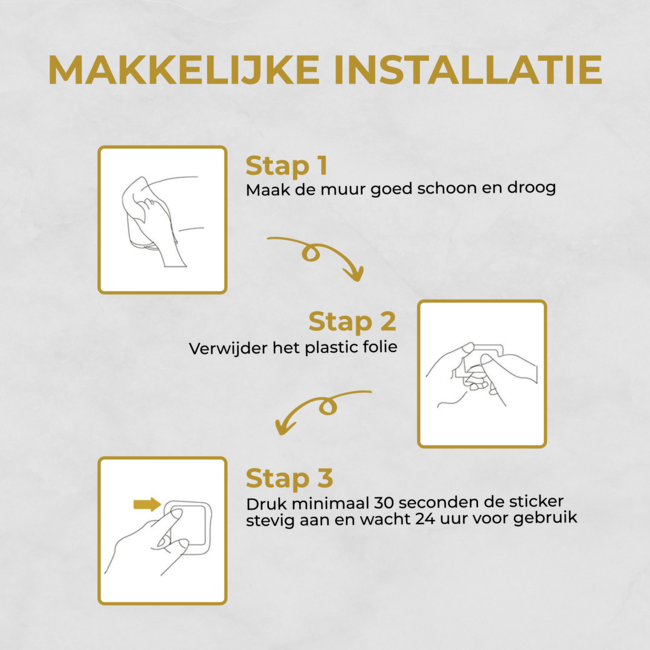 MAKKELIJKE INSTALLATIE

Stap 1
Maak de muur goed schoon en droog

Stap 2
Verwijder het plastic folie

Stap 3
Druk minimaal 30 seconden de sticker stevig aan en wacht 24 uur voor gebruik