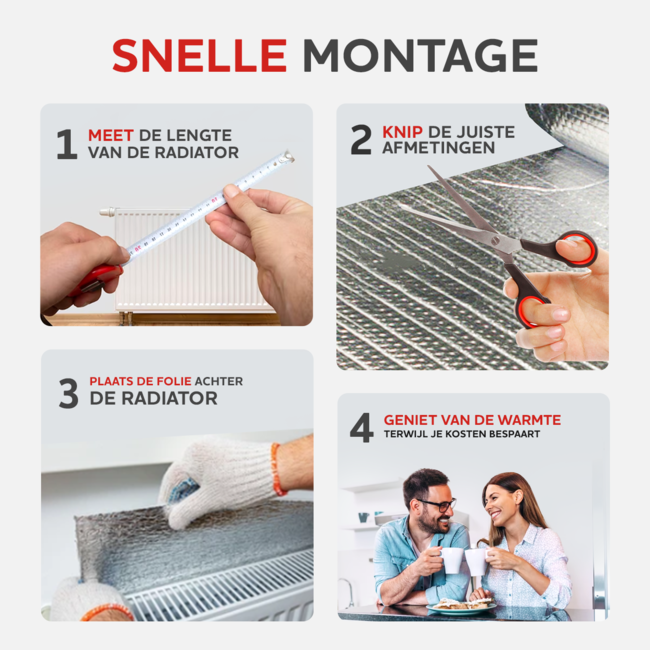 SNELLE MONTAGE

1 MEET DE LENGTE VAN DE RADIATOR

2 KNIP DE JUISTE AFMETINGEN

3 PLAATS DE FOLIE ACHTER DE RADIATOR

4 GENIET VAN DE WARMTE TERWIJL JE KOSTEN BESPAART