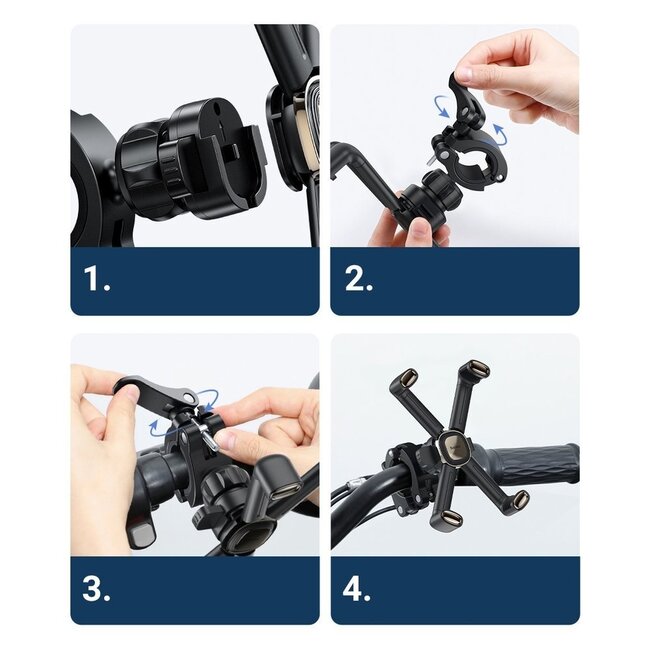 1.

2.

3.

4.