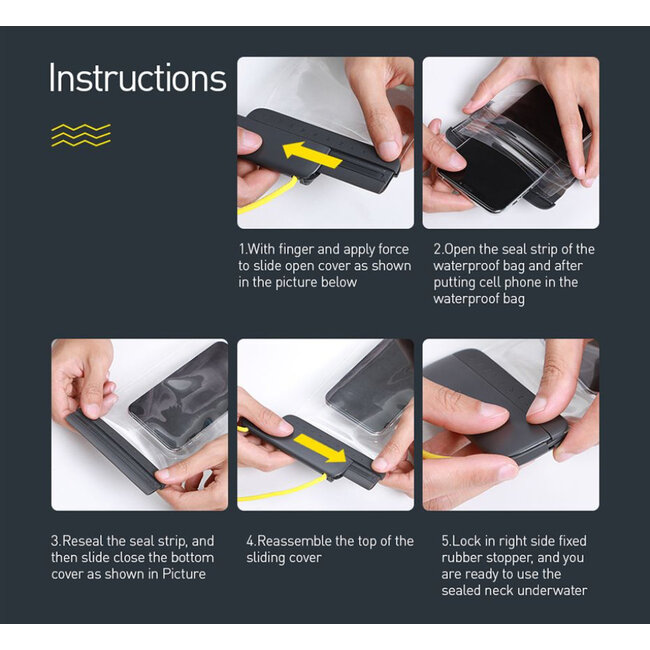 Instructions

1.With finger and apply force to slide open cover as shown in the picture below

2.Open the seal strip of the waterproof bag and after putting cell phone in the waterproof bag

3.Reseal the seal strip, and then slide close the bottom cover as shown in Picture

4.Reassemble the top of the sliding cover

5.Lock in right side fixed rubber stopper, and you are ready to use the sealed neck underwater