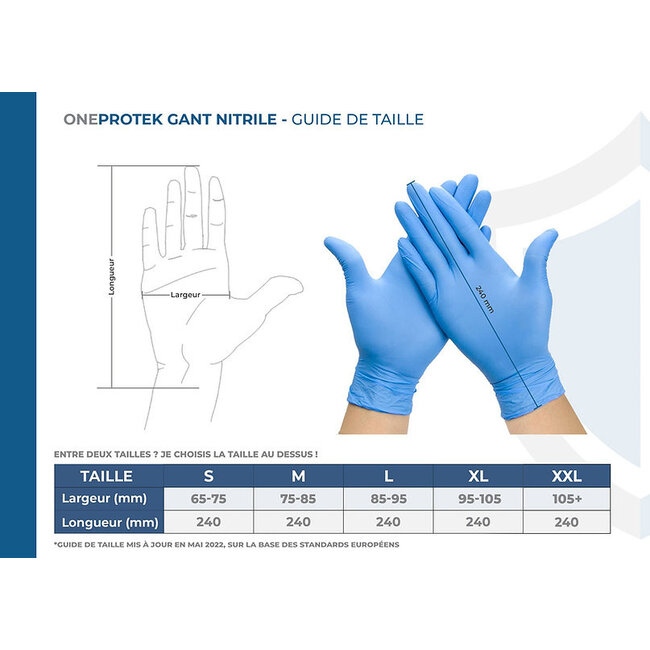 ONEPROTEK GANT NITRILE - GUIDE DE TAILLE

Longueur

Largeur

240 mm

ENTRE DEUX TAILLES ? JE CHOISIS LA TAILLE AU DESSUS !

| TAILLE | S | M | L | XL | XXL |
|---|---|---|---|---|---|
| Largeur (mm) | 65-75 | 75-85 | 85-95 | 95-105 | 105+ |
| Longueur (mm) | 240 | 240 | 240 | 240 | 240 |

*GUIDE DE TAILLE MIS À JOUR EN MAI 2022, SUR LA BASE DES STANDARDS EUROPÉENS