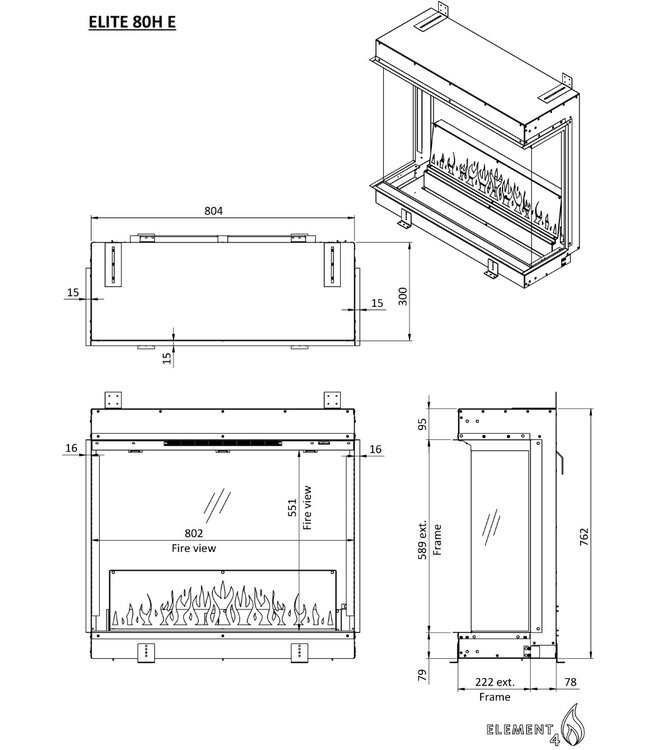 ELITE 80H E

804

15

15

300

15

16

16

551
Fire view

802
Fire view

95

589 ext.
Frame

762

79

222 ext.
Frame

78

ELEMENT 4