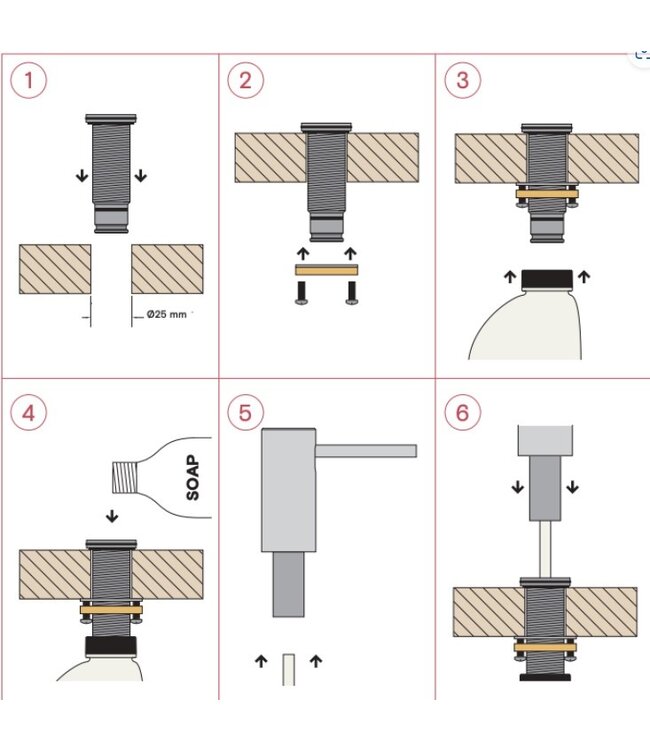 1

Ø25 mm

2

3

4

SOAP

5

6