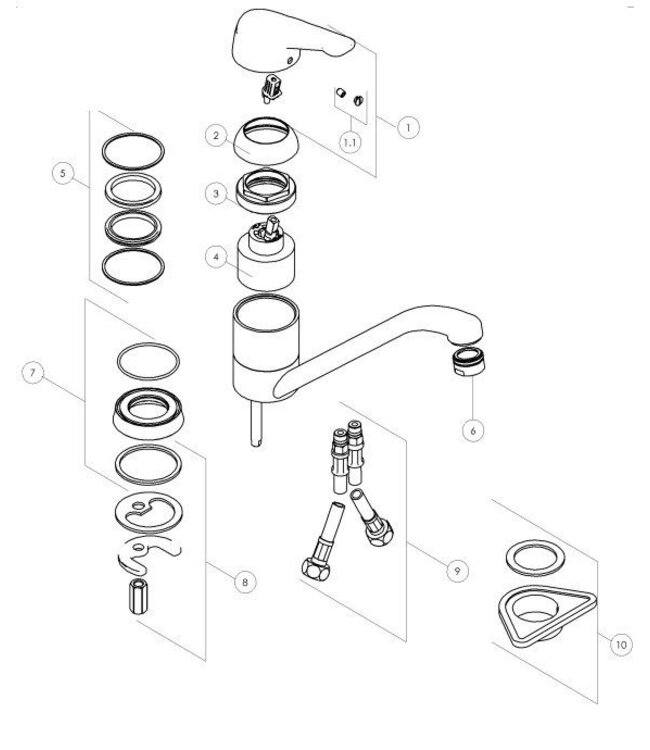 1
1.1
2
3
4
5
6
7
8
9
10