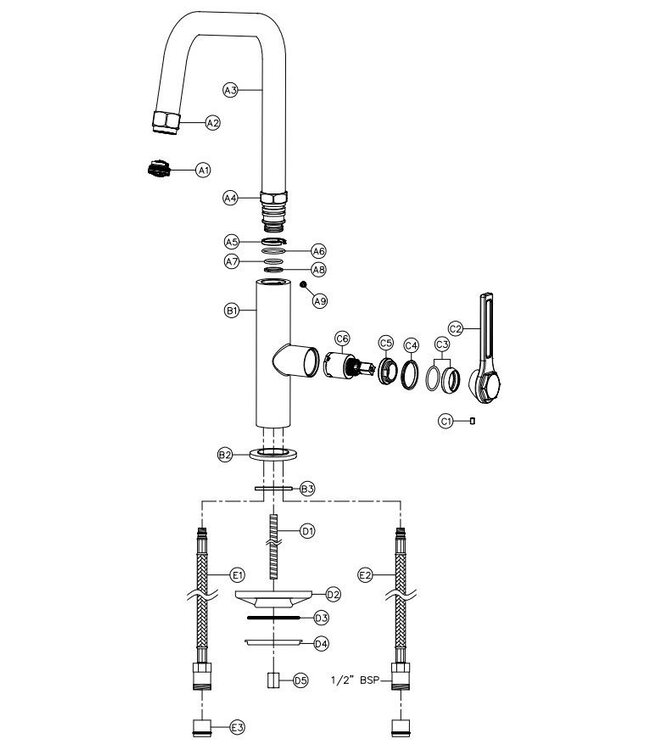 A3
A2
A1
A4
A5
A6
A7
A8
A9
B1
C6
C5
C4
C3
C2
C1
B2
B3
D1
E1
E2
D2
D3
D4
D5
1/2" BSP
E3