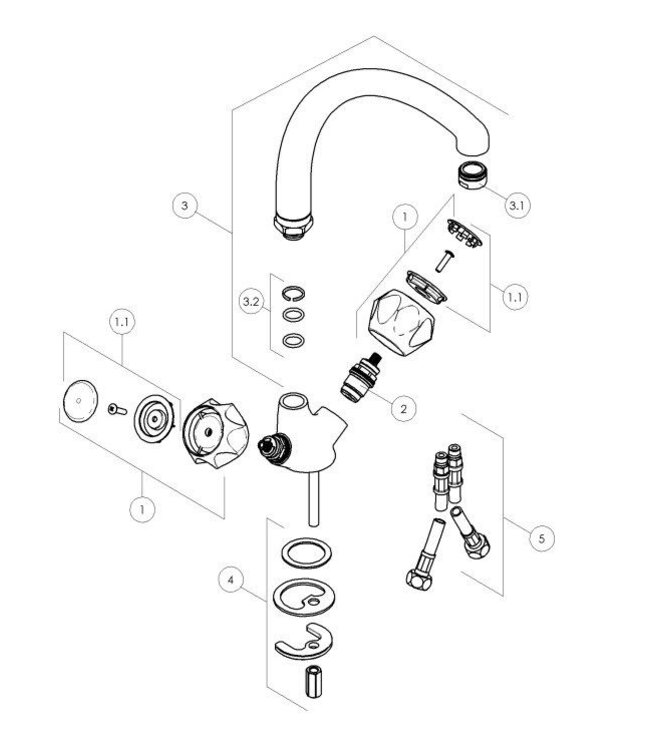 3
3.1
1
1.1
3.2
1.1
2
1
5
4