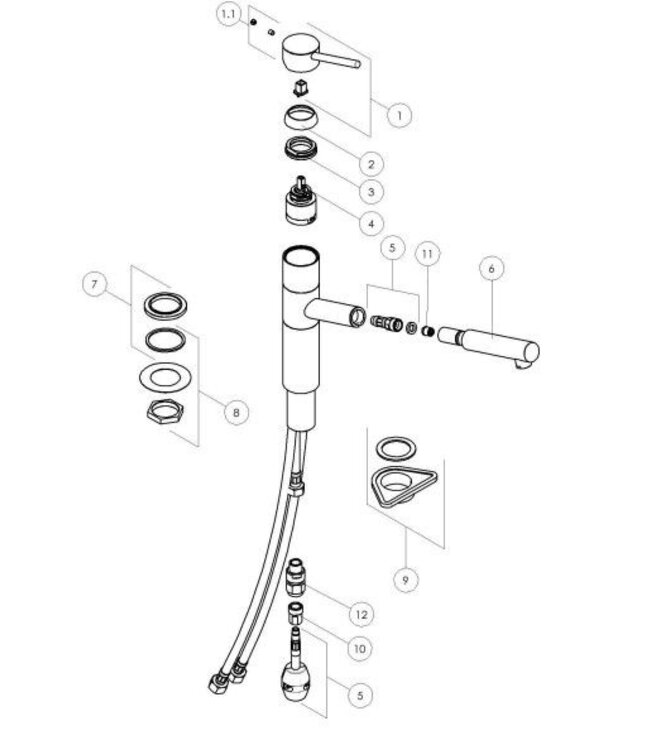 1.1
1
2
3
4
5
11
6
7
8
9
12
10
5