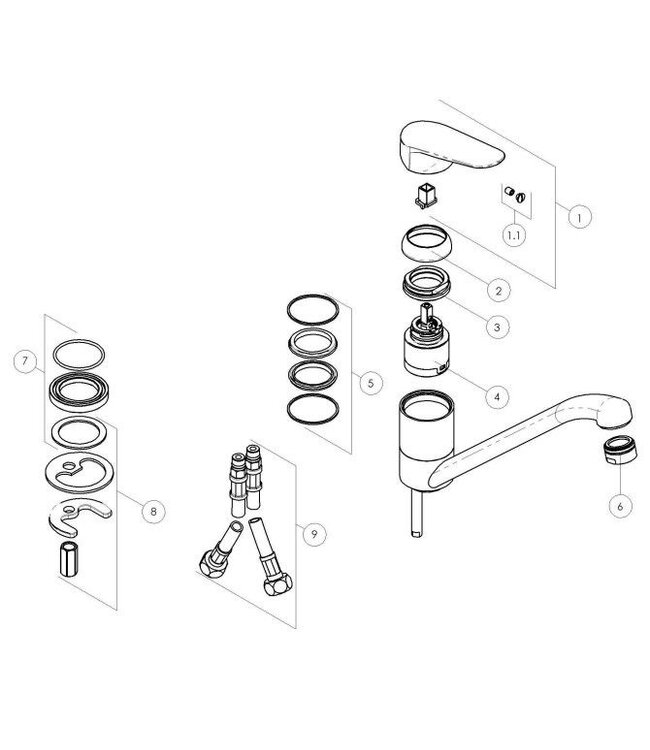 1
1.1
2
3
4
5
6
7
8
9