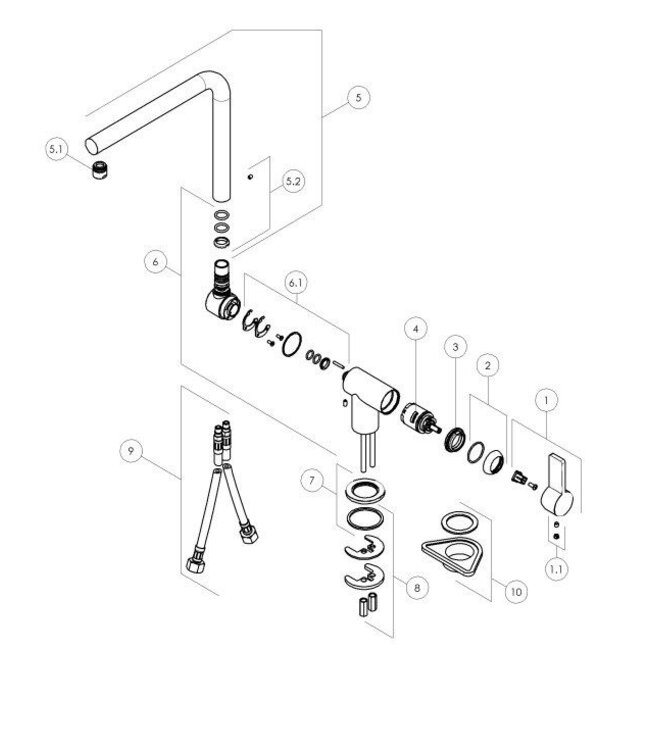 5
5.1
5.2
6
6.1
4
3
2
1
9
7
8
10
1.1