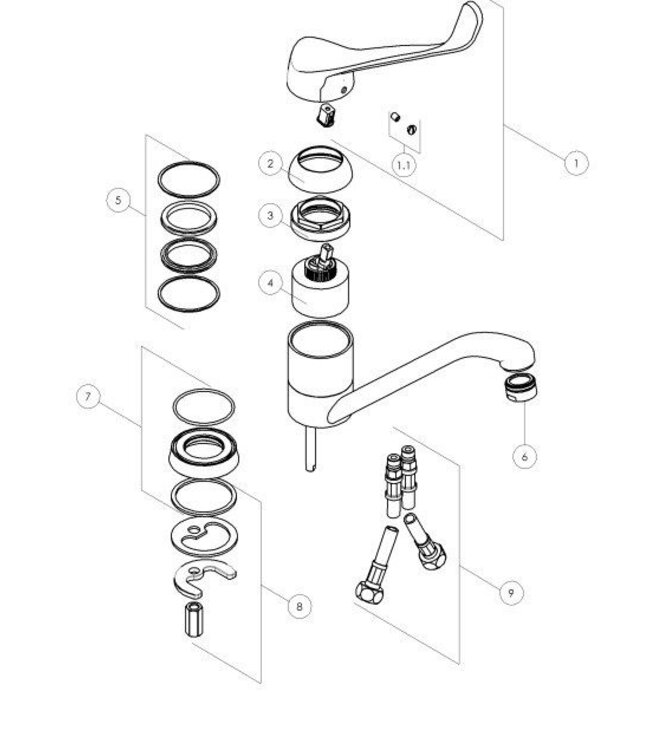 1
1.1
2
3
4
5
6
7
8
9