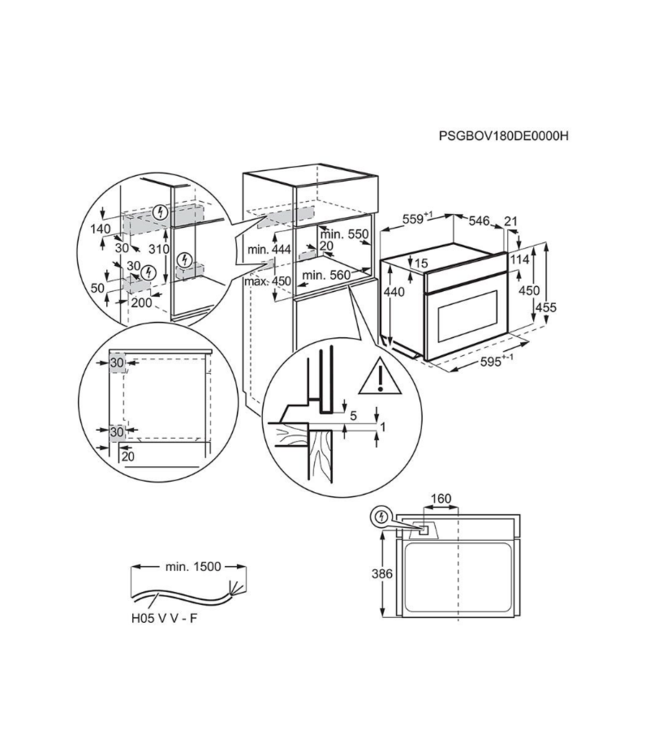 PSGBOV180DE0000H

140
30
310
30
50
200

min. 444
max. 450
min. 550
20
min. 560

$559^{+1}$
546
21
15
114
440
450
455
$595^{+-1}$

30
30
20

5
1

160
386

min. 1500
H05 V V - F