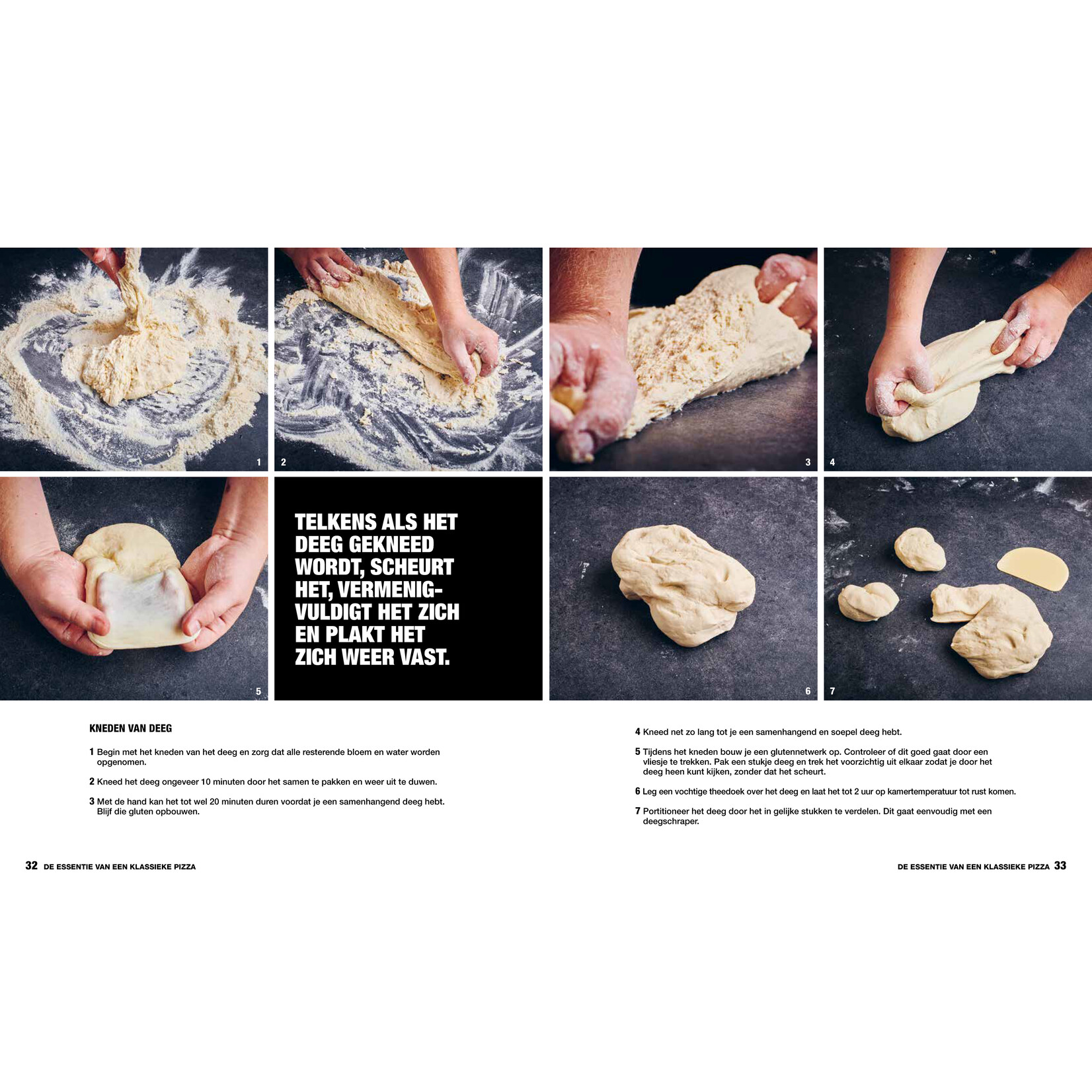 1

2

3

4

5

TELKENS ALS HET DEEG GEKNEED WORDT, SCHEURT HET, VERMENIGVULDIGT HET ZICH EN PLAKT HET ZICH WEER VAST.

6

7

KNEDEN VAN DEEG

1 Begin met het kneden van het deeg en zorg dat alle resterende bloem en water worden opgenomen.

2 Kneed het deeg ongeveer 10 minuten door het samen te pakken en weer uit te duwen.

3 Met de hand kan het tot wel 20 minuten duren voordat je een samenhangend deeg hebt. Blijf die gluten opbouwen.

4 Kneed net zo lang tot je een samenhangend en soepel deeg hebt.

5 Tijdens het kneden bouw je een glutennetwerk op. Controleer of dit goed gaat door een vliesje te trekken. Pak een stukje deeg en trek het voorzichtig uit elkaar zodat je door het deeg heen kunt kijken, zonder dat het scheurt.

6 Leg een vochtige theedoek over het deeg en laat het tot 2 uur op kamertemperatuur tot rust komen.

7 Portitioneer het deeg door het in gelijke stukken te verdelen. Dit gaat eenvoudig met een deegschraper.

32 DE ESSENTIE VAN EEN KLASSIEKE PIZZA

DE ESSENTIE VAN EEN KLASSIEKE PIZZA 33