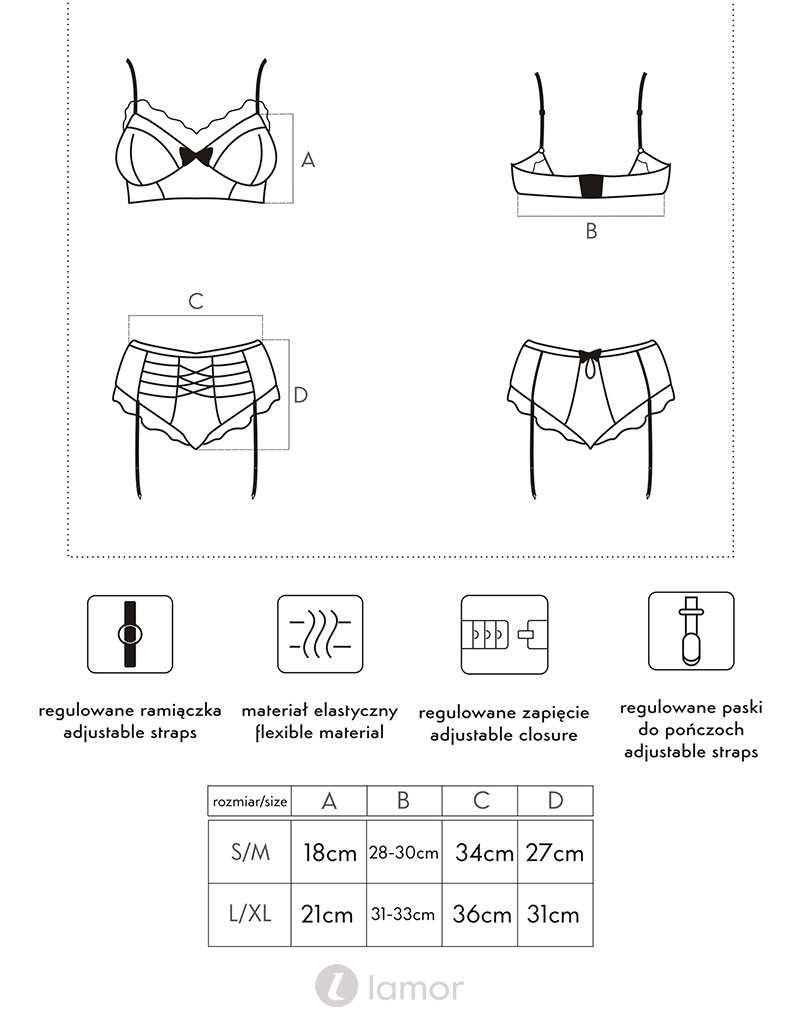 A

B

C

D

regulowane ramiączka
adjustable straps

materiał elastyczny
flexible material

regulowane zapięcie
adjustable closure

regulowane paski
do pończoch
adjustable straps

| rozmiar/size | A | B | C | D |
|---|---|---|---|---|
| S/M | 18cm | 28-30cm | 34cm | 27cm |
| L/XL | 21cm | 31-33cm | 36cm | 31cm |

lamor