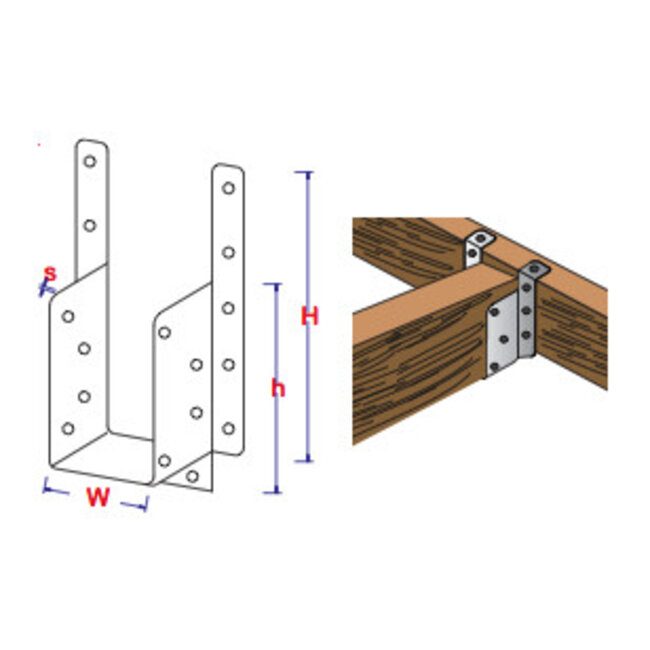 s
H
h
W