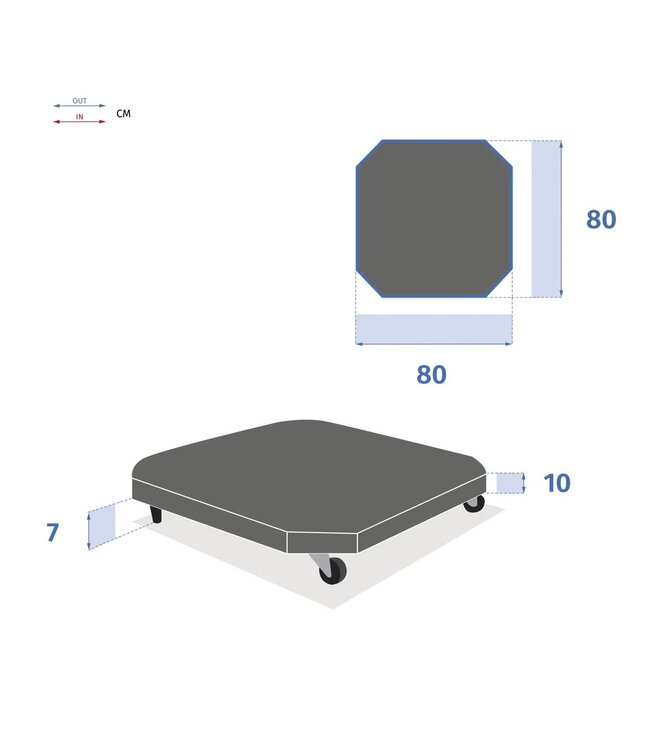 OUT
IN
CM

80

80

10

7