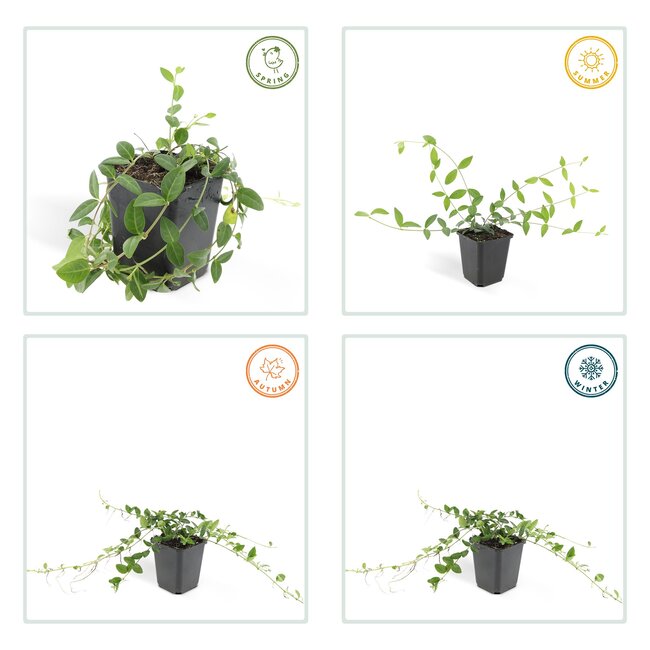 SPRING

SUMMER

AUTUMN

WINTER