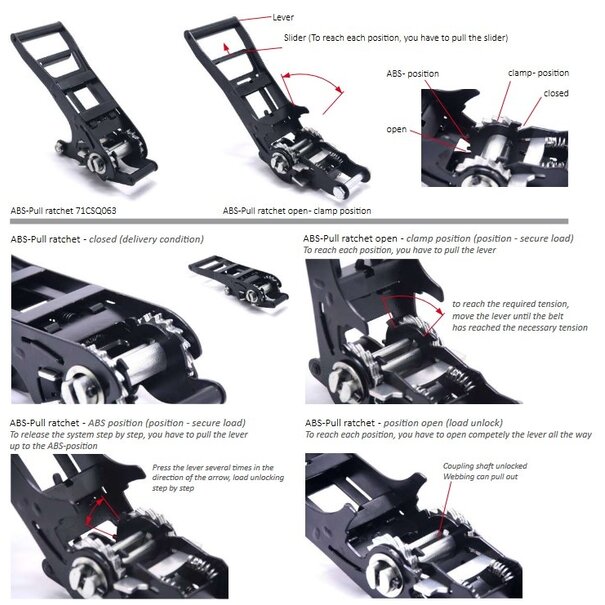 Lever

Slider (To reach each position, you have to pull the slider)

ABS- position

clamp- position

closed

open

ABS-Pull ratchet 71CSQ063

ABS-Pull ratchet open- clamp position

ABS-Pull ratchet - closed (delivery condition)

ABS-Pull ratchet open - clamp position (position - secure load)
To reach each position, you have to pull the lever

to reach the required tension, move the lever until the belt has reached the necessary tension

ABS-Pull ratchet - ABS position (position - secure load)
To release the system step by step, you have to pull the lever up to the ABS-position

Press the lever several times in the direction of the arrow, load unlocking step by step

ABS-Pull ratchet - position open (load unlock)
To reach each position, you have to open competely the lever all the way

Coupling shaft unlocked
Webbing can pull out