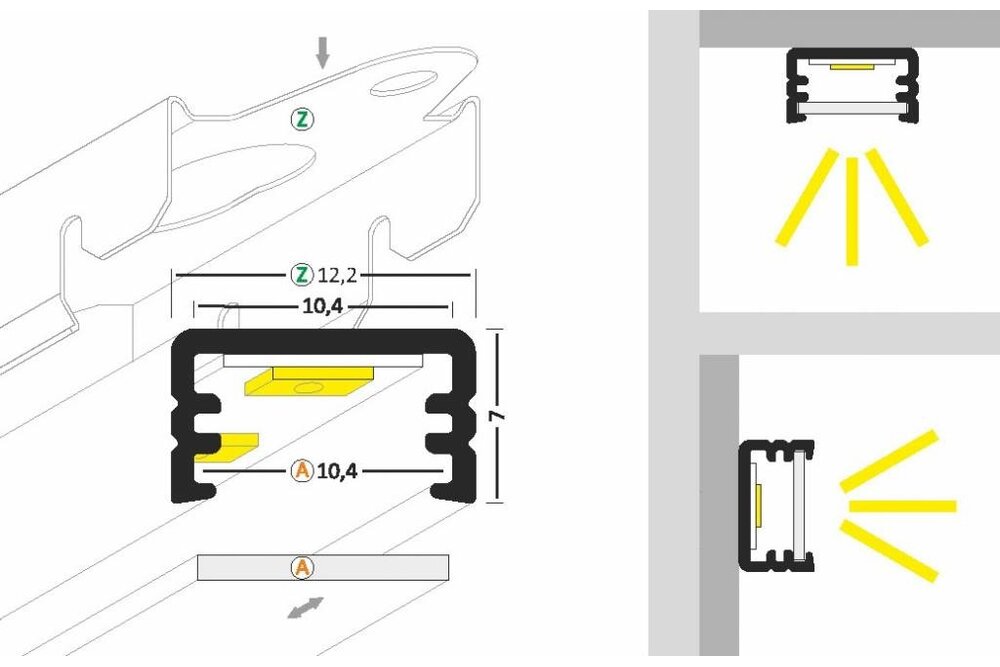 Z

Z 12,2

10,4

7

A 10,4

A